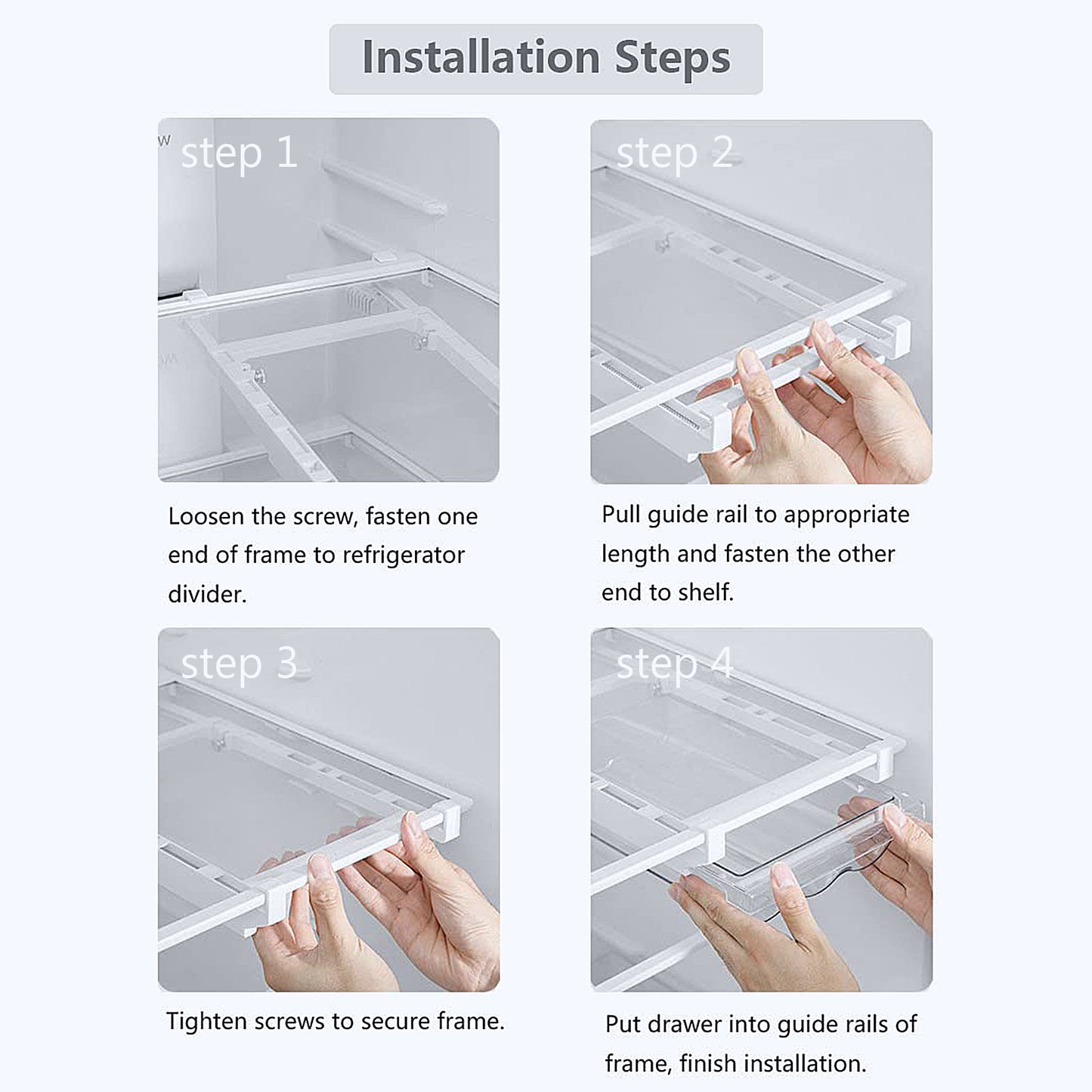 Installation Steps

step 1

Loosen the screw, fasten one end of frame to refrigerator divider.

step 2

Pull guide rail to appropriate length and fasten the other end to shelf.

step 3

Tighten screws to secure frame.

step 4

Put drawer into guide rails of frame, finish installation.